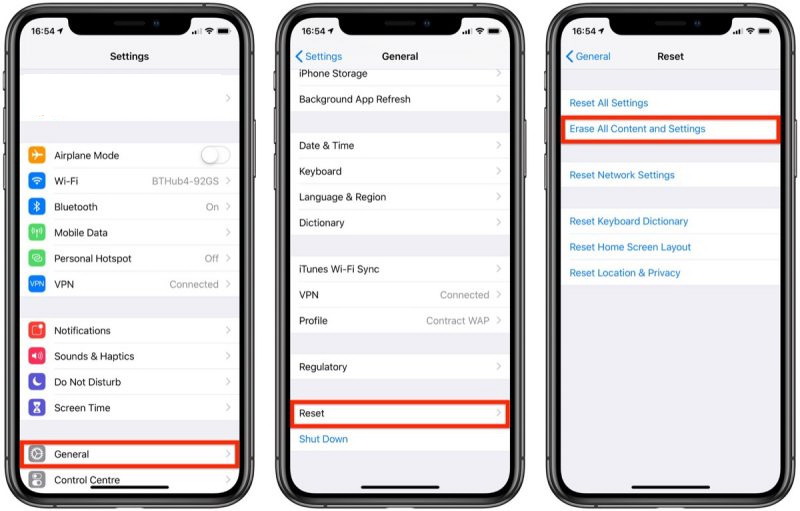 16:54

Settings

Airplane Mode
Wi-Fi BTHub4-92GS
Bluetooth On
Mobile Data
Personal Hotspot Off
VPN Connected

Notifications
Sounds & Haptics
Do Not Disturb
Screen Time

General
Control Centre

16:54

Settings General
iPhone Storage
Background App Refresh

Date & Time
Keyboard
Language & Region
Dictionary

iTunes Wi-Fi Sync
VPN Connected
Profile Contract WAP

Regulatory

Reset
Shut Down

16:54

General Reset

Reset All Settings
Erase All Content and Settings

Reset Network Settings

Reset Keyboard Dictionary
Reset Home Screen Layout
Reset Location & Privacy